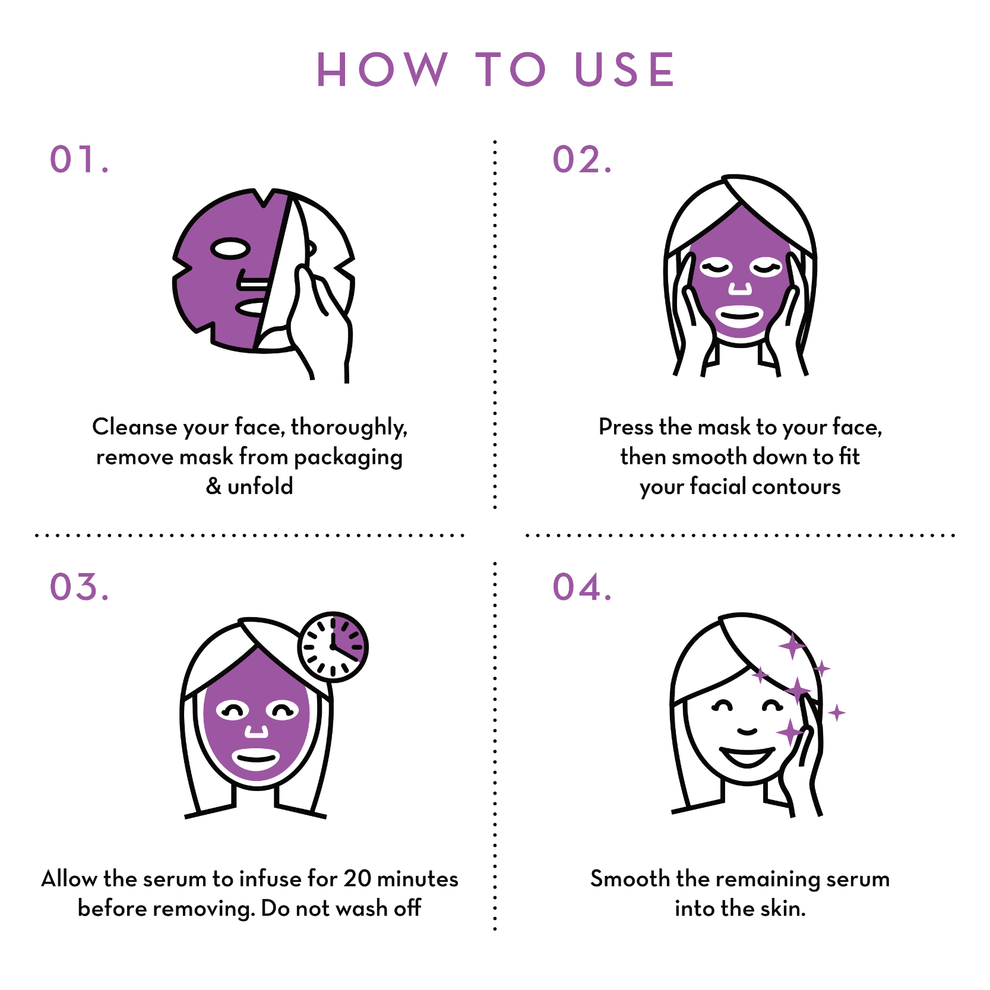 HOW TO USE

01.

Cleanse your face, thoroughly, remove mask from packaging & unfold

02.

Press the mask to your face, then smooth down to fit your facial contours

03.

Allow the serum to infuse for 20 minutes before removing. Do not wash off

04.

Smooth the remaining serum into the skin.