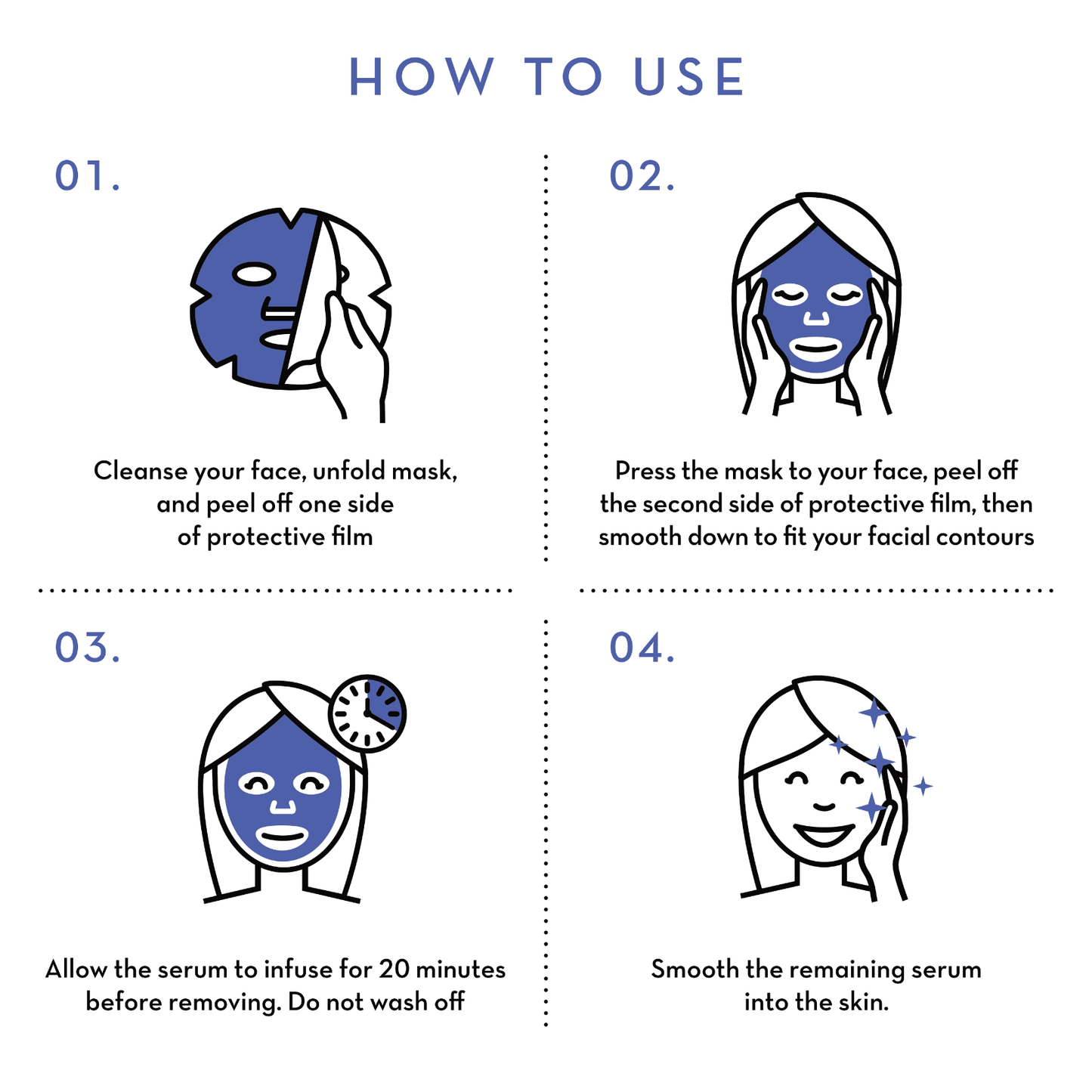 HOW TO USE

01.

Cleanse your face, unfold mask, and peel off one side of protective film

02.

Press the mask to your face, peel off the second side of protective film, then smooth down to fit your facial contours

03.

Allow the serum to infuse for 20 minutes before removing. Do not wash off

04.

Smooth the remaining serum into the skin.