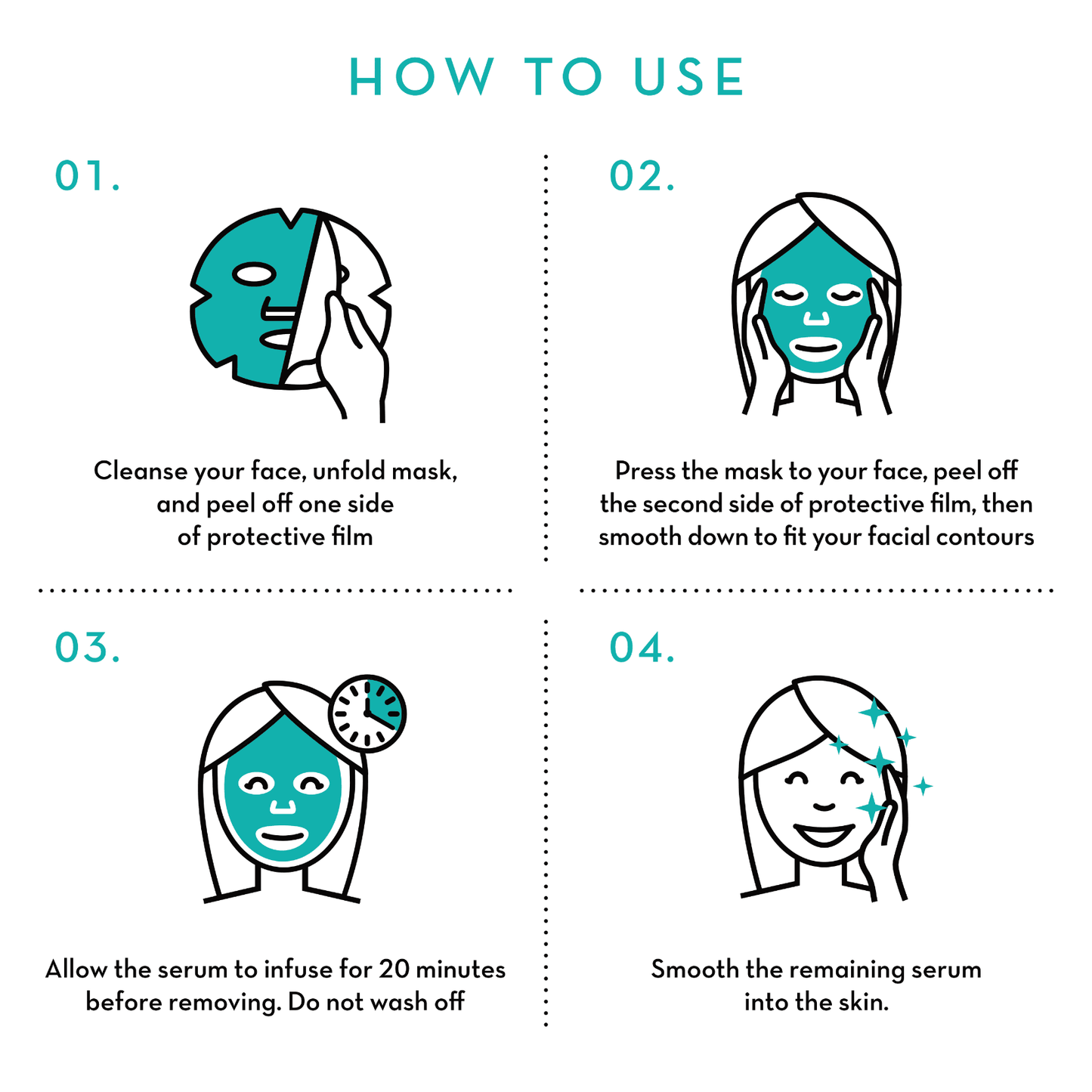 HOW TO USE

01.

Cleanse your face, unfold mask, and peel off one side of protective film

02.

Press the mask to your face, peel off the second side of protective film, then smooth down to fit your facial contours

03.

Allow the serum to infuse for 20 minutes before removing. Do not wash off

04.

Smooth the remaining serum into the skin.