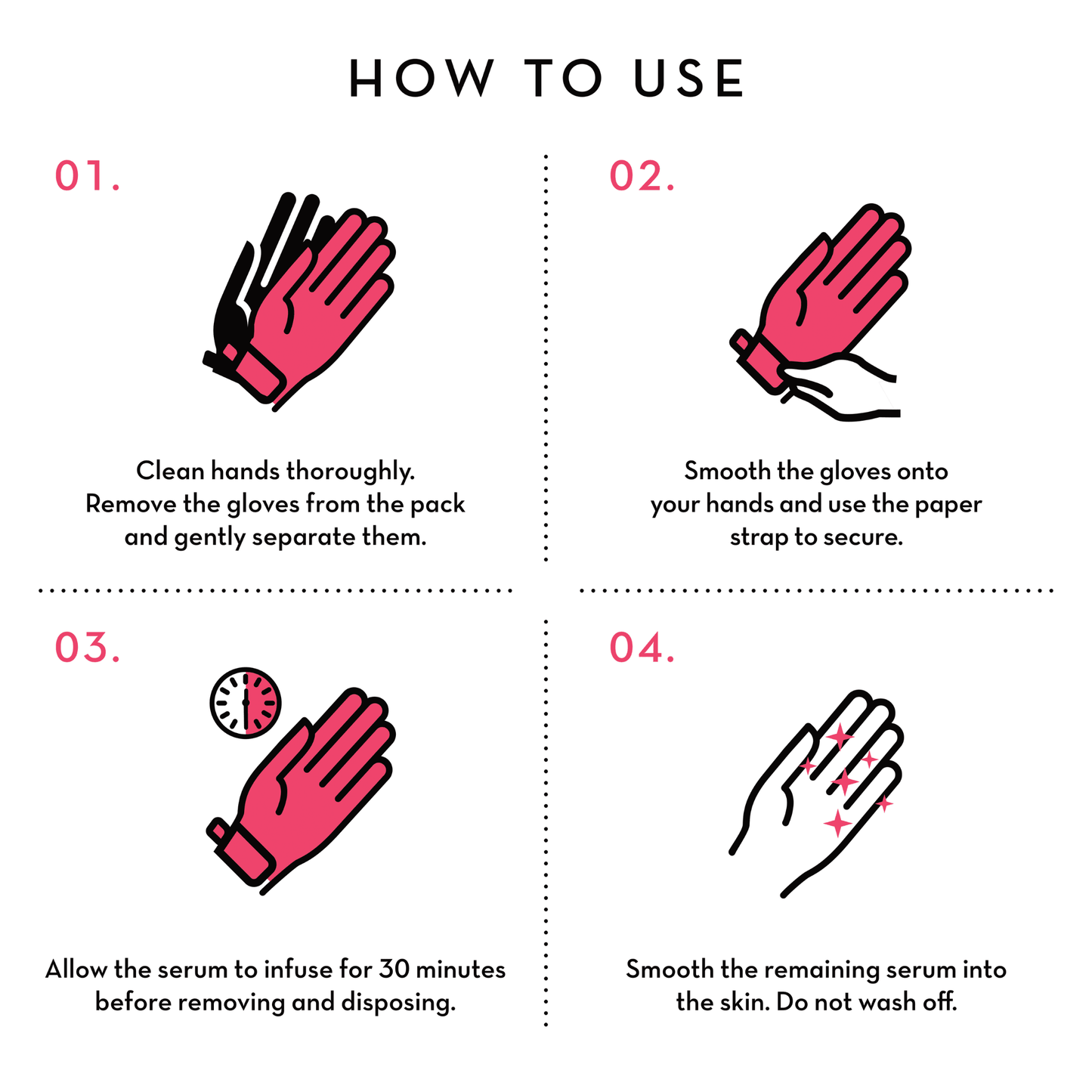 HOW TO USE

01.

Clean hands thoroughly. Remove the gloves from the pack and gently separate them.

02.

Smooth the gloves onto your hands and use the paper strap to secure.

03.

Allow the serum to infuse for 30 minutes before removing and disposing.

04.

Smooth the remaining serum into the skin. Do not wash off.