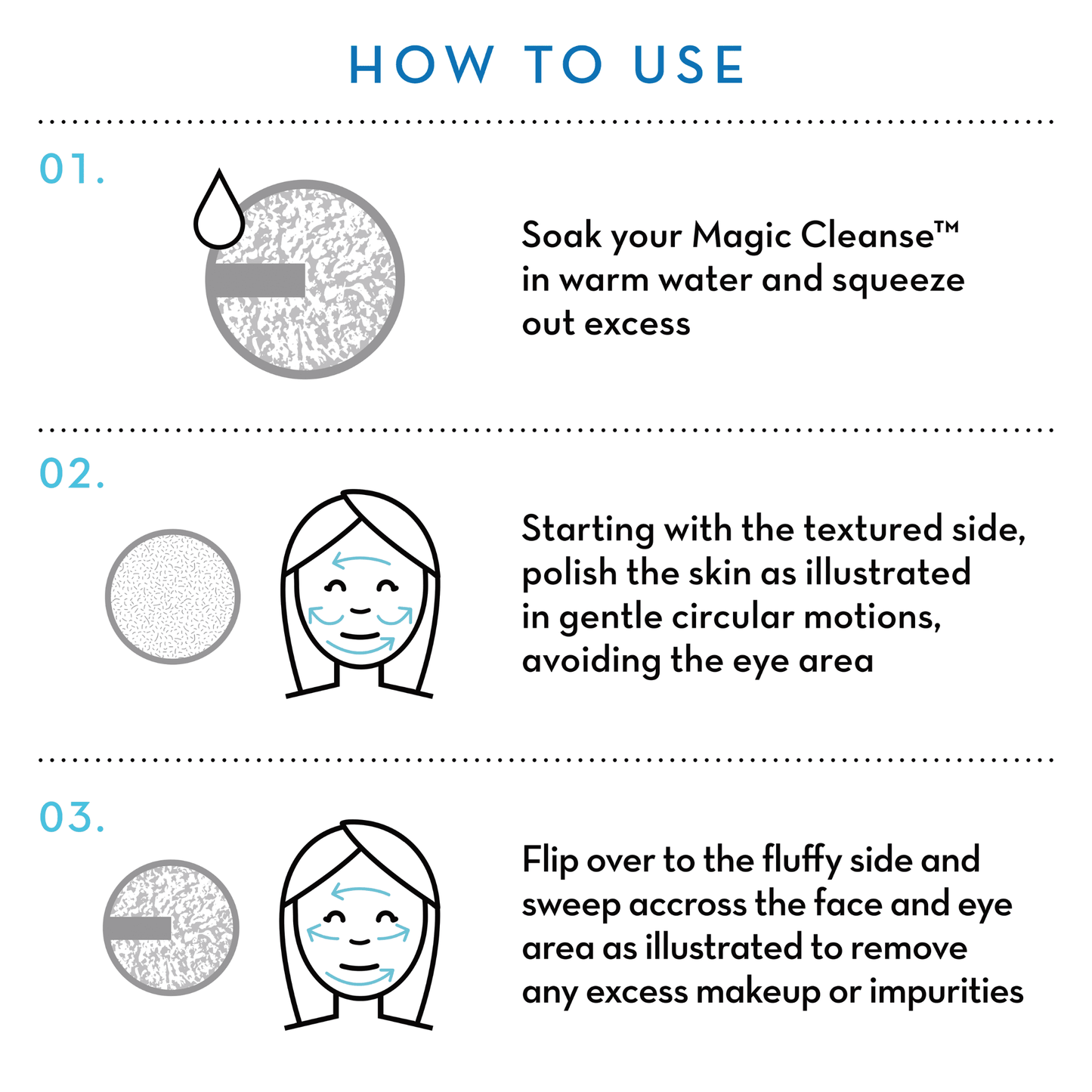 HOW TO USE

01.

Soak your Magic Cleanse™ in warm water and squeeze out excess

02.

Starting with the textured side, polish the skin as illustrated in gentle circular motions, avoiding the eye area

03.

Flip over to the fluffy side and sweep accross the face and eye area as illustrated to remove any excess makeup or impurities